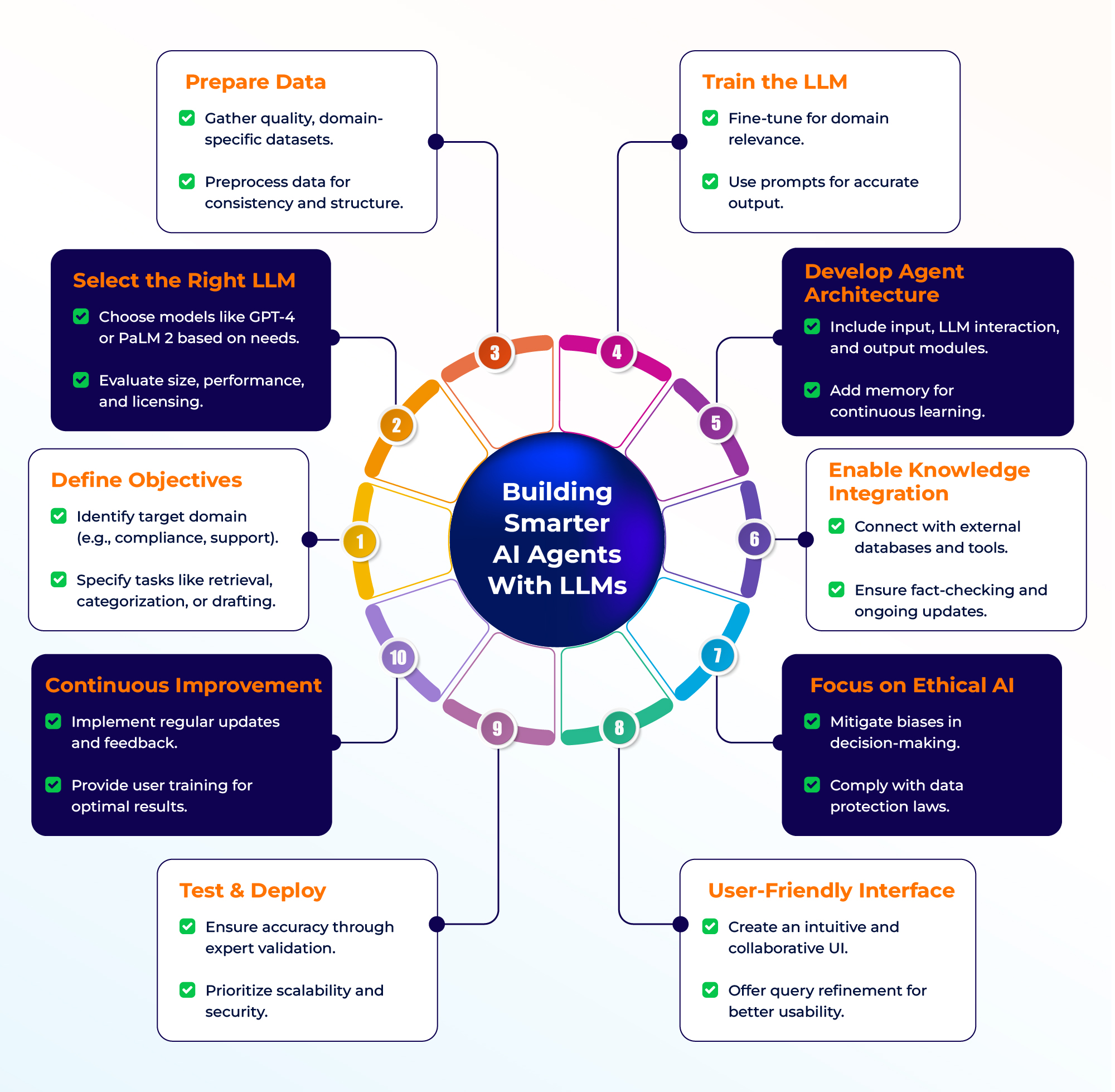 Building Smarter AI Agents With LLMs

1

Define Objectives

Identify target domain (e.g., compliance, support).

Specify tasks like retrieval, categorization, or drafting.

2

Select the Right LLM

Choose models like GPT-4 or PaLM 2 based on needs.

Evaluate size, performance, and licensing.

3

Prepare Data

Gather quality, domain-specific datasets.

Preprocess data for consistency and structure.

4

Train the LLM

Fine-tune for domain relevance.

Use prompts for accurate output.

5

Develop Agent Architecture

Include input, LLM interaction, and output modules.

Add memory for continuous learning.

6

Enable Knowledge Integration

Connect with external databases and tools.

Ensure fact-checking and ongoing updates.

7

Focus on Ethical AI

Mitigate biases in decision-making.

Comply with data protection laws.

8

User-Friendly Interface

Create an intuitive and collaborative UI.

Offer query refinement for better usability.

9

Test & Deploy

Ensure accuracy through expert validation.

Prioritize scalability and security.

10

Continuous Improvement

Implement regular updates and feedback.

Provide user training for optimal results.