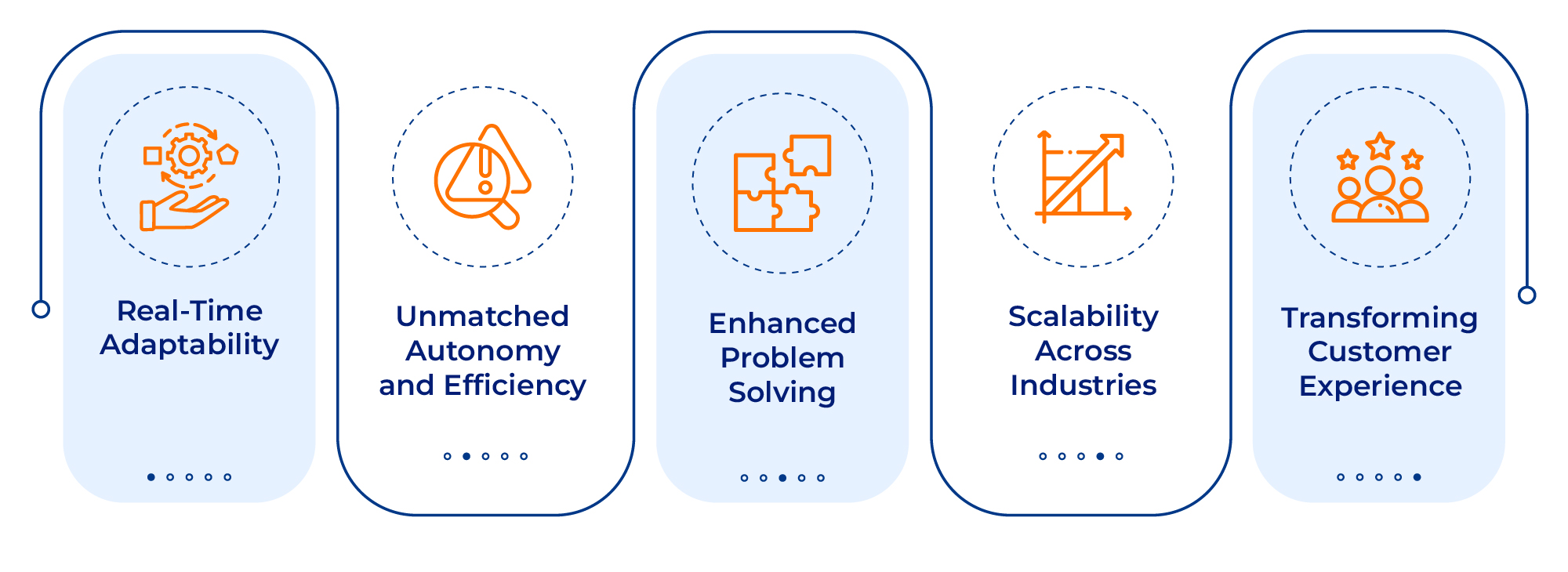 Real-Time Adaptability

Unmatched Autonomy and Efficiency

Enhanced Problem Solving

Scalability Across Industries

Transforming Customer Experience